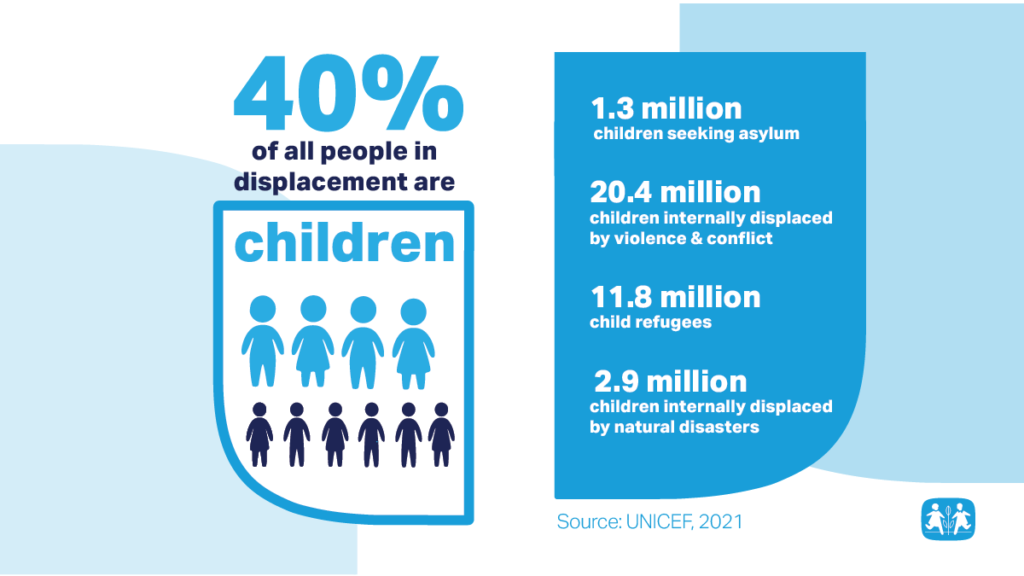 40%
of all people in displacement are
children

1.3 million
children seeking asylum

20.4 million
children internally displaced by violence & conflict

11.8 million
child refugees

2.9 million
children internally displaced by natural disasters

Source: UNICEF, 2021